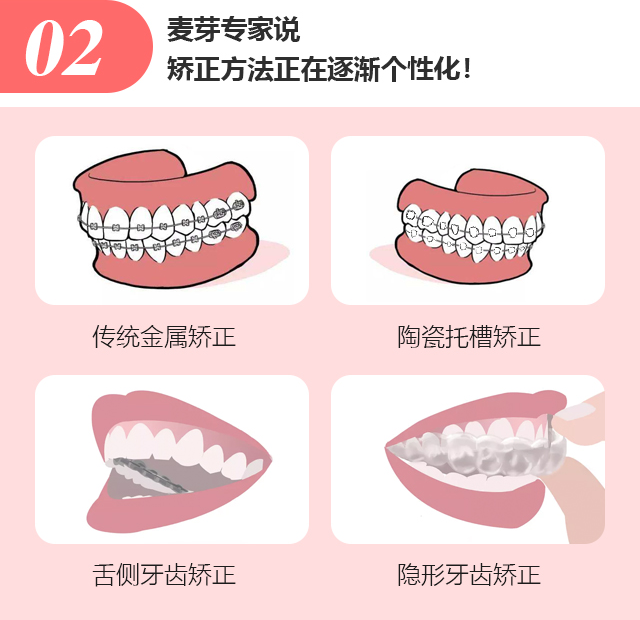 02

麦芽专家说
矫正方法正在逐渐个性化！

传统金属矫正

陶瓷托槽矫正

舌侧牙齿矫正

隐形牙齿矫正