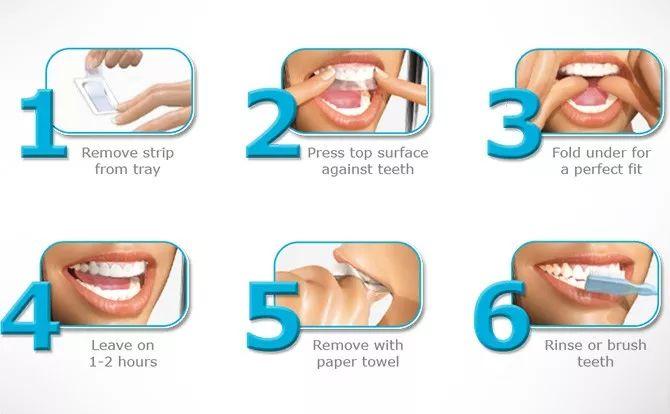 1
Remove strip from tray

2
Press top surface against teeth

3
Fold under for a perfect fit

4
Leave on 1-2 hours

5
Remove with paper towel

6
Rinse or brush teeth