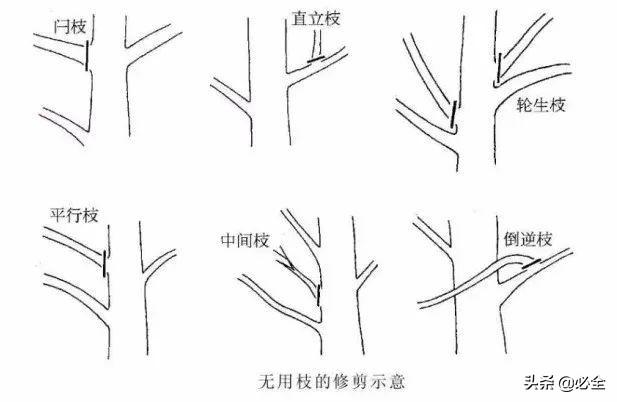 闩枝

直立枝

轮生枝

平行枝

中间枝

倒逆枝

无用枝的修剪示意

头条 @必全