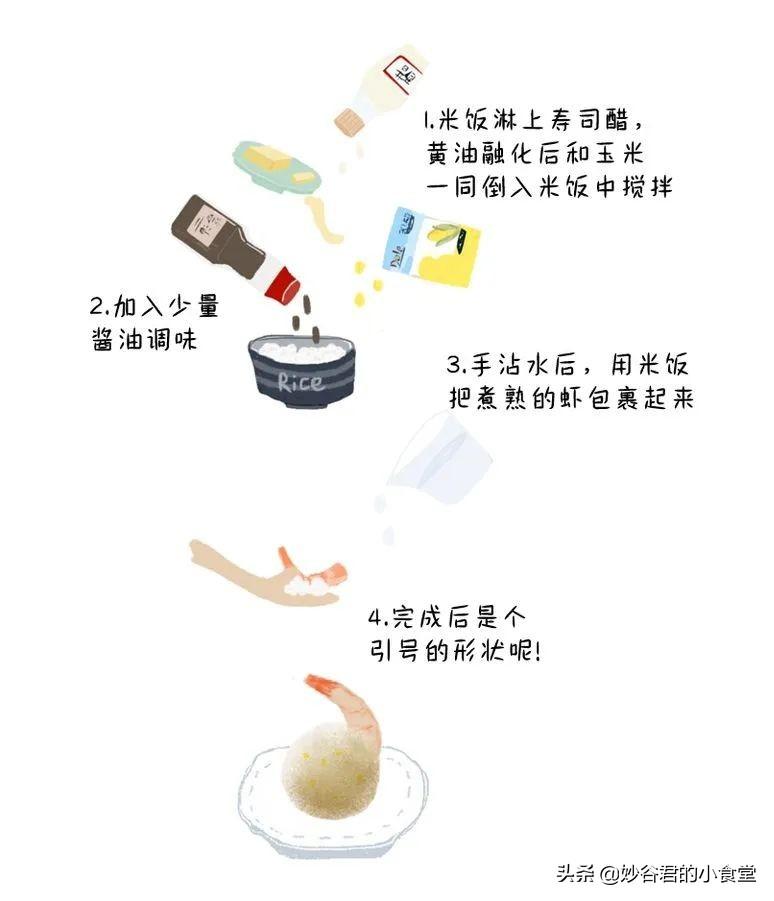 1.米饭淋上寿司醋，黄油融化后和玉米一同倒入米饭中搅拌

2.加入少量酱油调味

Rice

3.手沾水后，用米饭把煮熟的虾包裹起来

4.完成后是个引号的形状呢！

头条 @妙谷君的小食堂