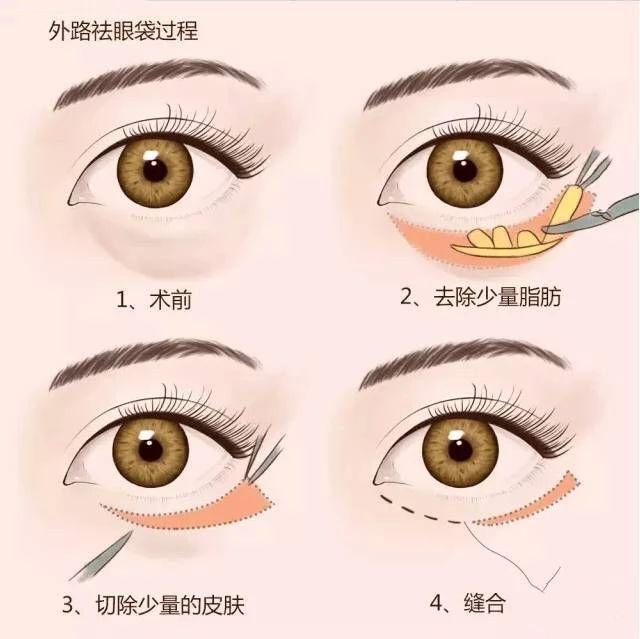 外路祛眼袋过程

1、术前

2、去除少量脂肪

3、切除少量的皮肤

4、缝合